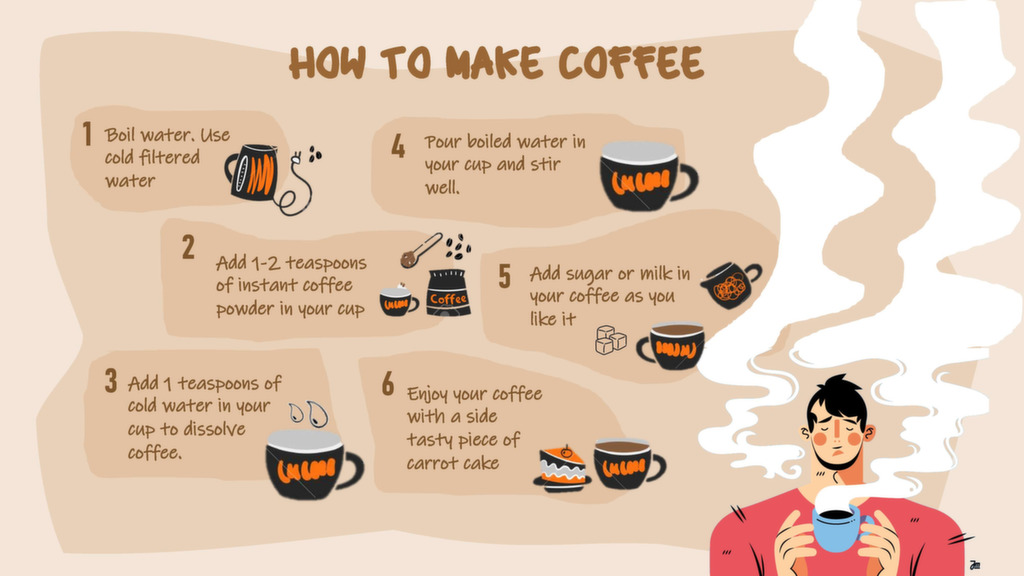 HOW TO MAKE COFFEE

1 Boil water. Use cold filtered water

2 Add 1-2 teaspoons of instant coffee powder in your cup

Coffee

3 Add 1 teaspoons of cold water in your cup to dissolve coffee.

4 Pour boiled water in your cup and stir well.

5 Add sugar or milk in your coffee as you like it

6 Enjoy your coffee with a side tasty piece of carrot cake