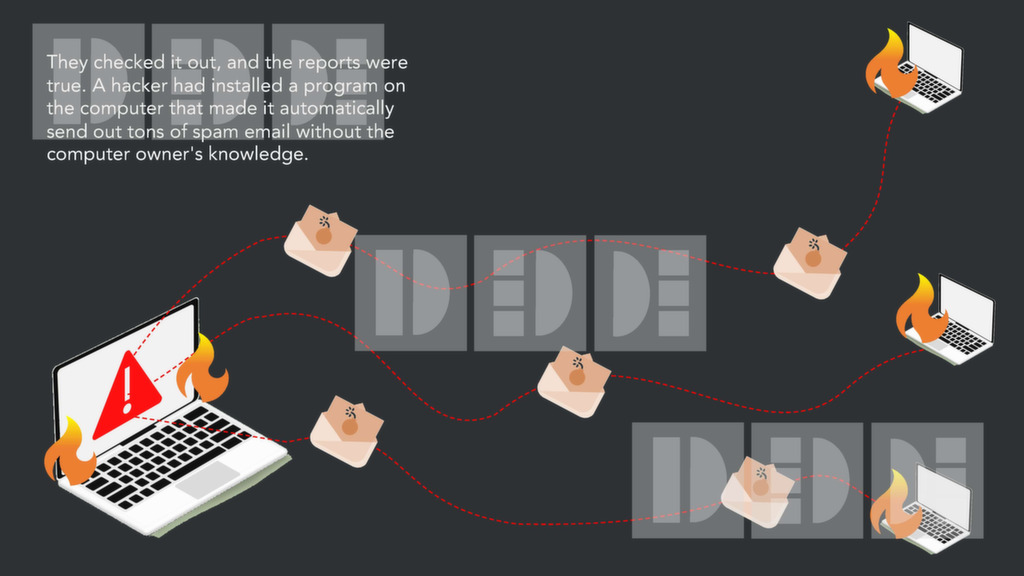 They checked it out, and the reports were true. A hacker had installed a program on the computer that made it automatically send out tons of spam email without the computer owner's knowledge.